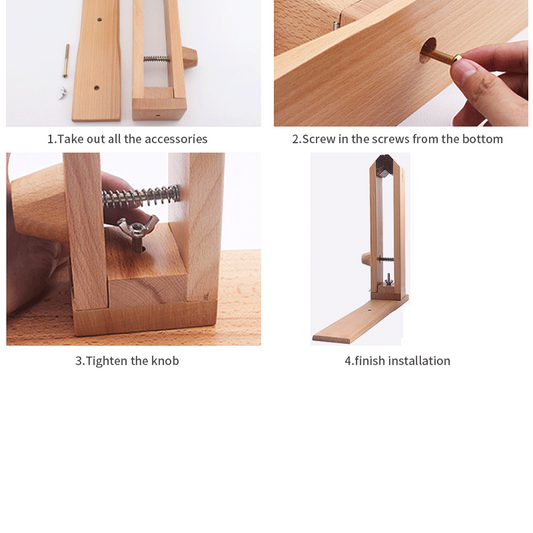 1.Take out all the accessories

2.Screw in the screws from the bottom

3.Tighten the knob

4.finish installation